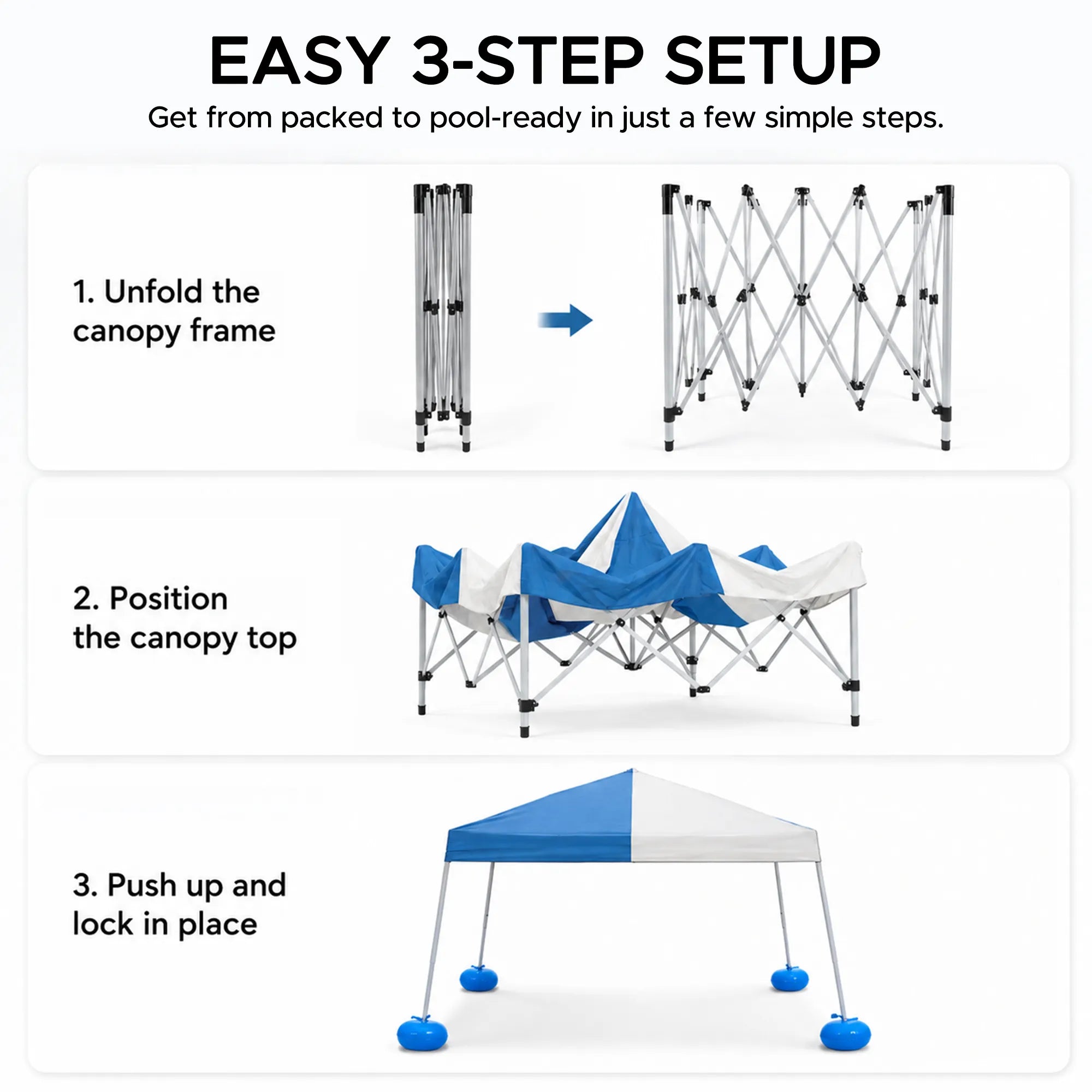 EASY 3-STEP SETUP

Get from packed to pool-ready in just a few simple steps.

1. Unfold the canopy frame

2. Position the canopy top

3. Push up and lock in place