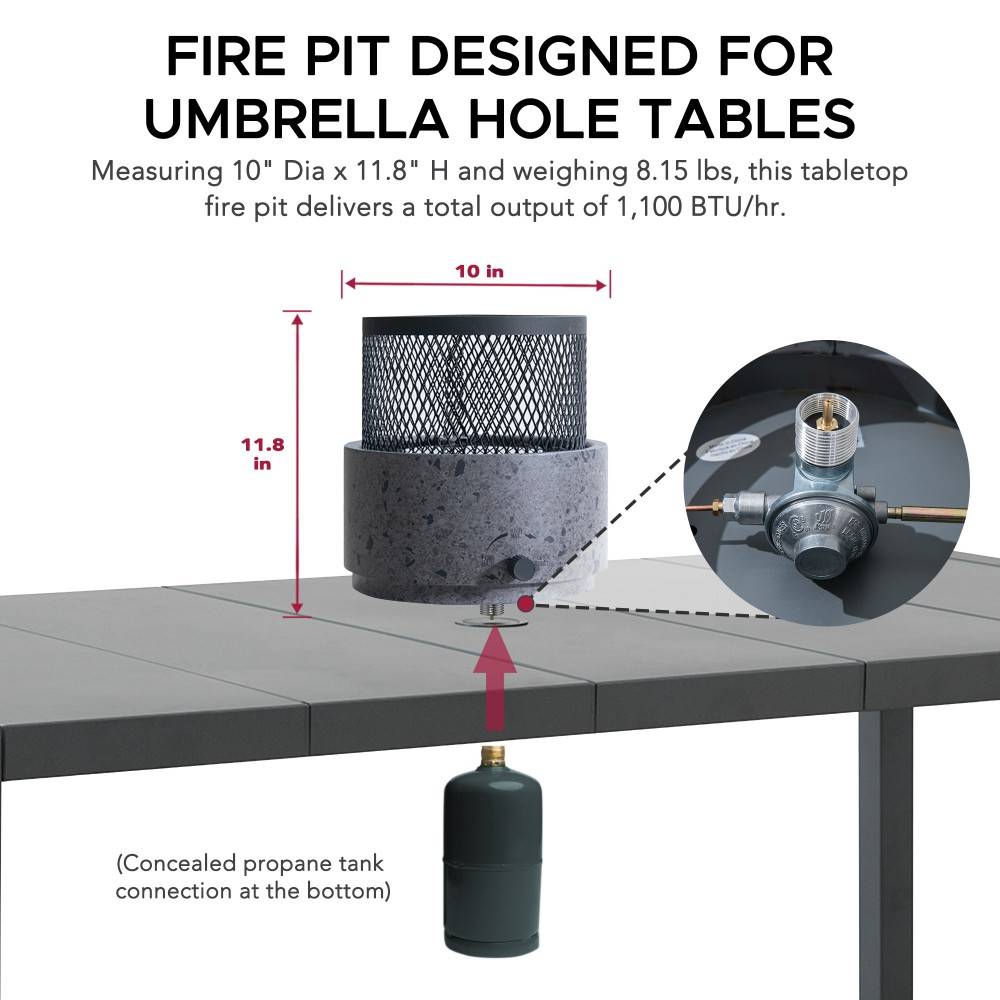 FIRE PIT DESIGNED FOR UMBRELLA HOLE TABLES

Measuring 10" Dia x 11.8" H and weighing 8.15 lbs, this tabletop fire pit delivers a total output of 1,100 BTU/hr.

10 in

11.8 in

(Concealed propane tank connection at the bottom)