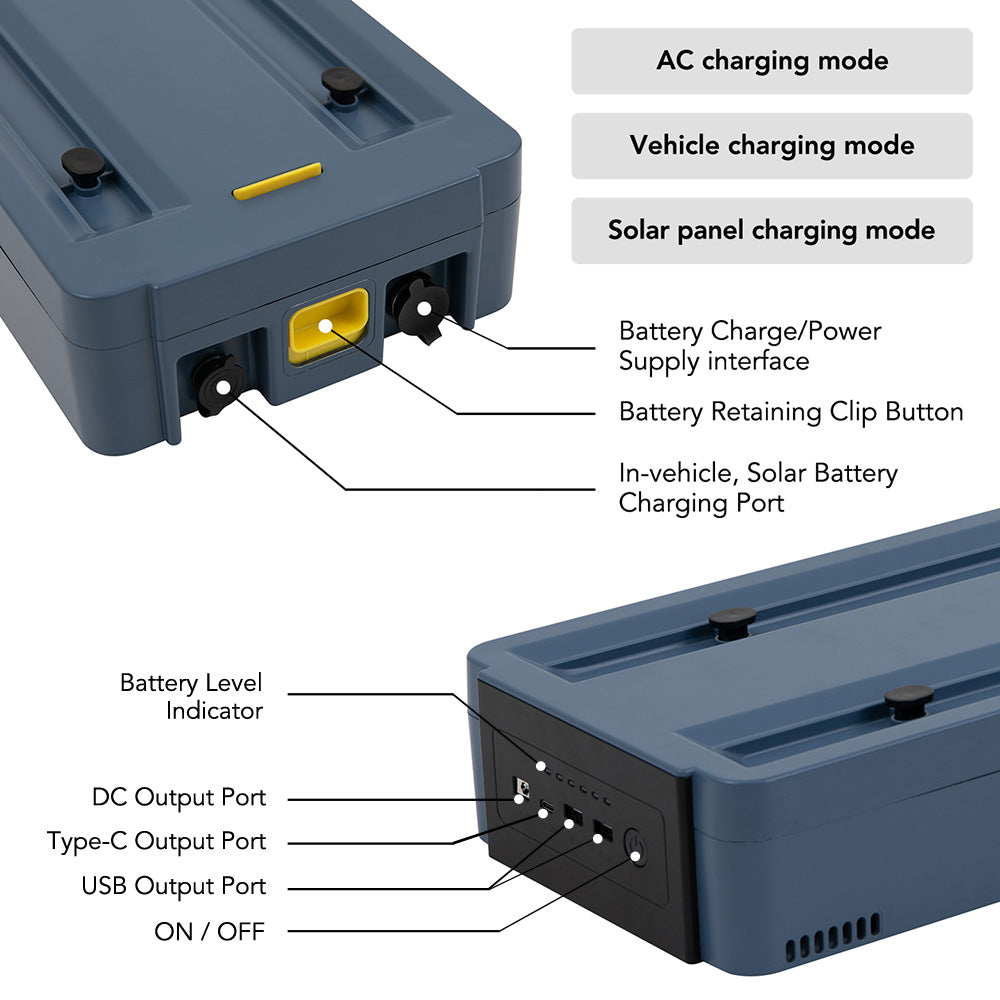 AC charging mode

Vehicle charging mode

Solar panel charging mode

Battery Charge/Power Supply interface

Battery Retaining Clip Button

In-vehicle, Solar Battery Charging Port

Battery Level Indicator

DC Output Port

Type-C Output Port

USB Output Port

ON / OFF