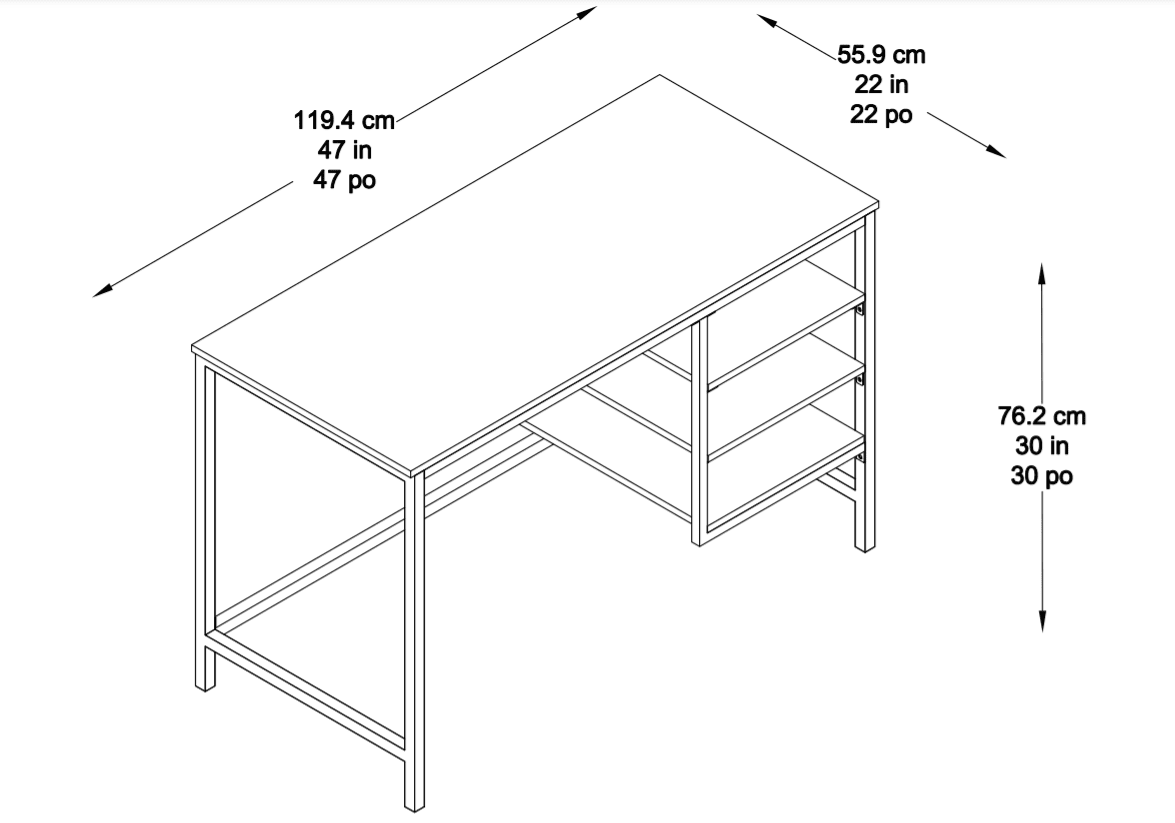 119.4 cm
47 in
47 po

55.9 cm
22 in
22 po

76.2 cm
30 in
30 po